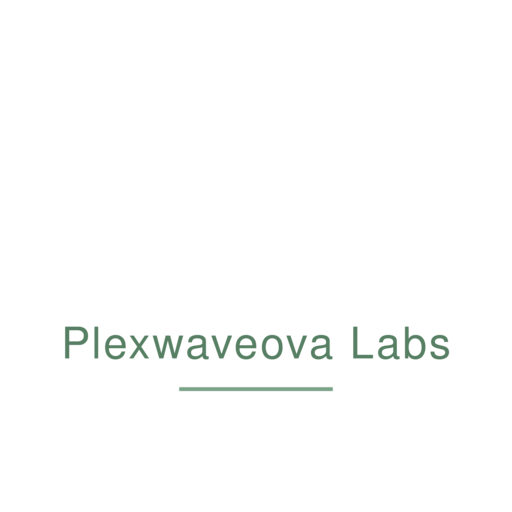 Plexwaveova Labs